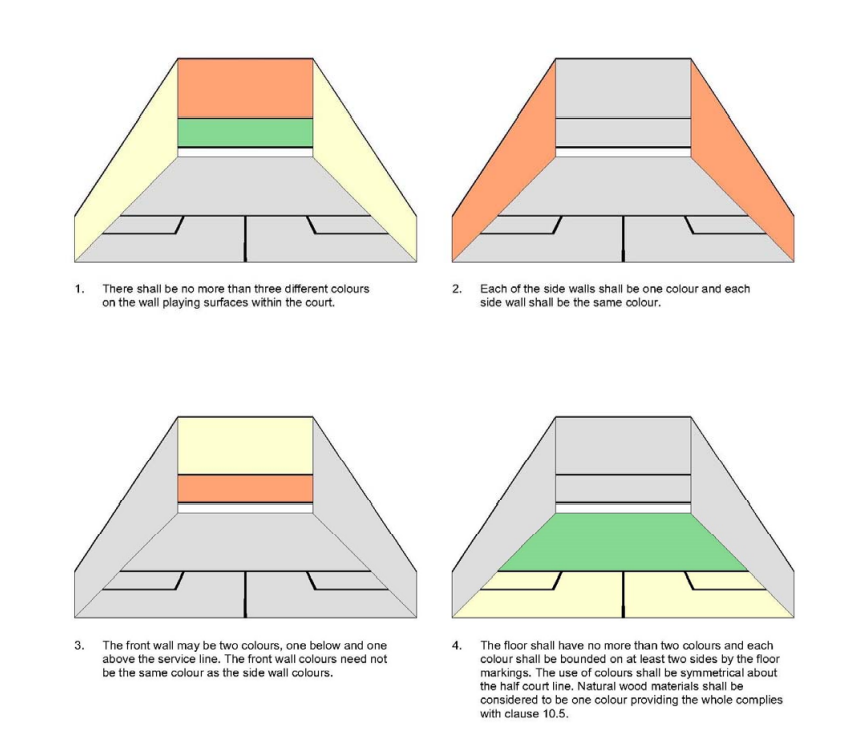 1. There shall be no more than three different colours on the wall playing surfaces within the court.

2. Each of the side walls shall be one colour and each side wall shall be the same colour.

3. The front wall may be two colours, one below and one above the service line. The front wall colours need not be the same colour as the side wall colours.

4. The floor shall have no more than two colours and each colour shall be bounded on at least two sides by the floor markings. The use of colours shall be symmetrical about the half court line. Natural wood materials shall be considered to be one colour providing the whole complies with clause 10.5.